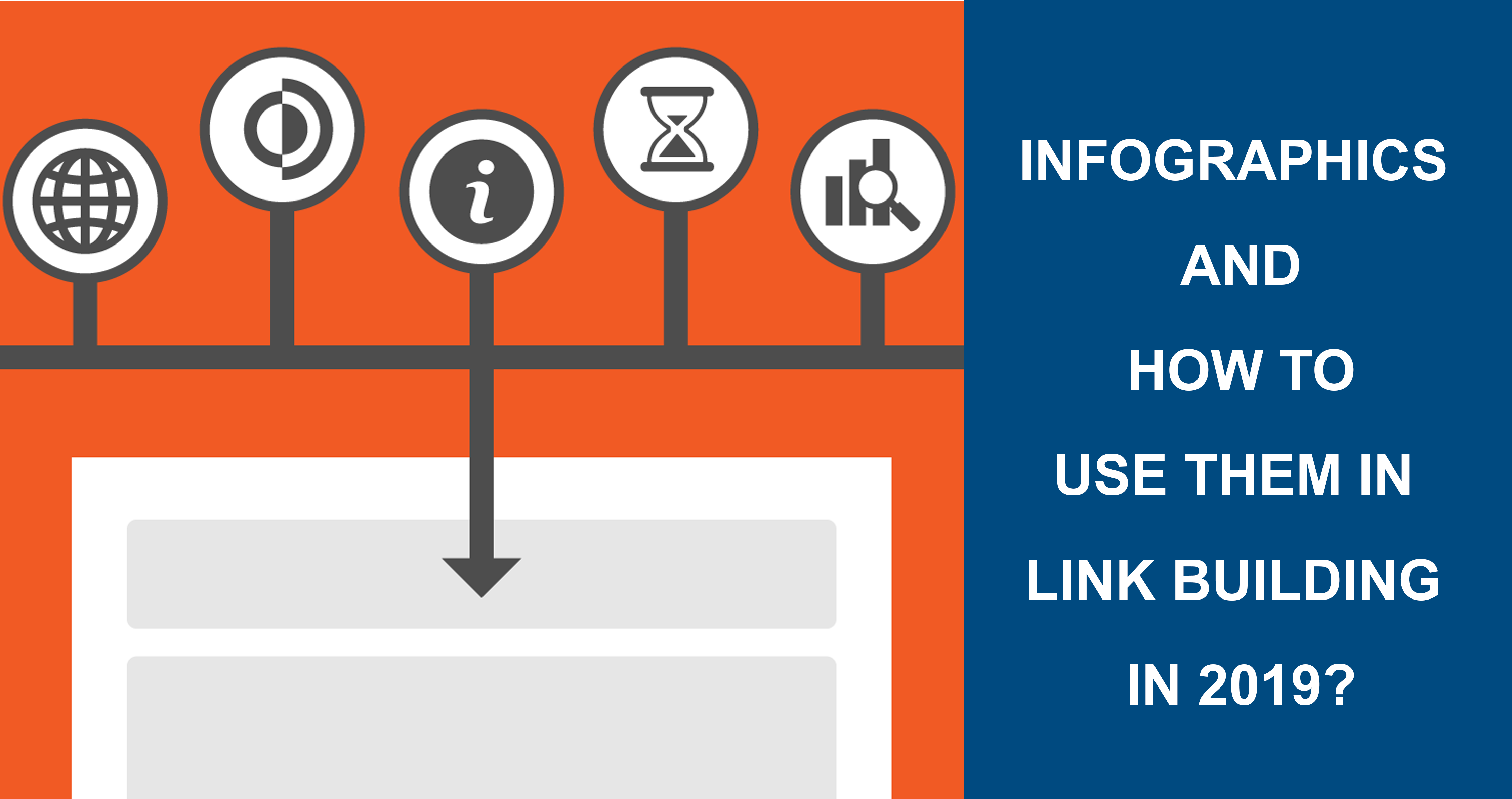 INFOGRAPHICS
AND
HOW TO
USE THEM IN
LINK BUILDING
IN 2019?